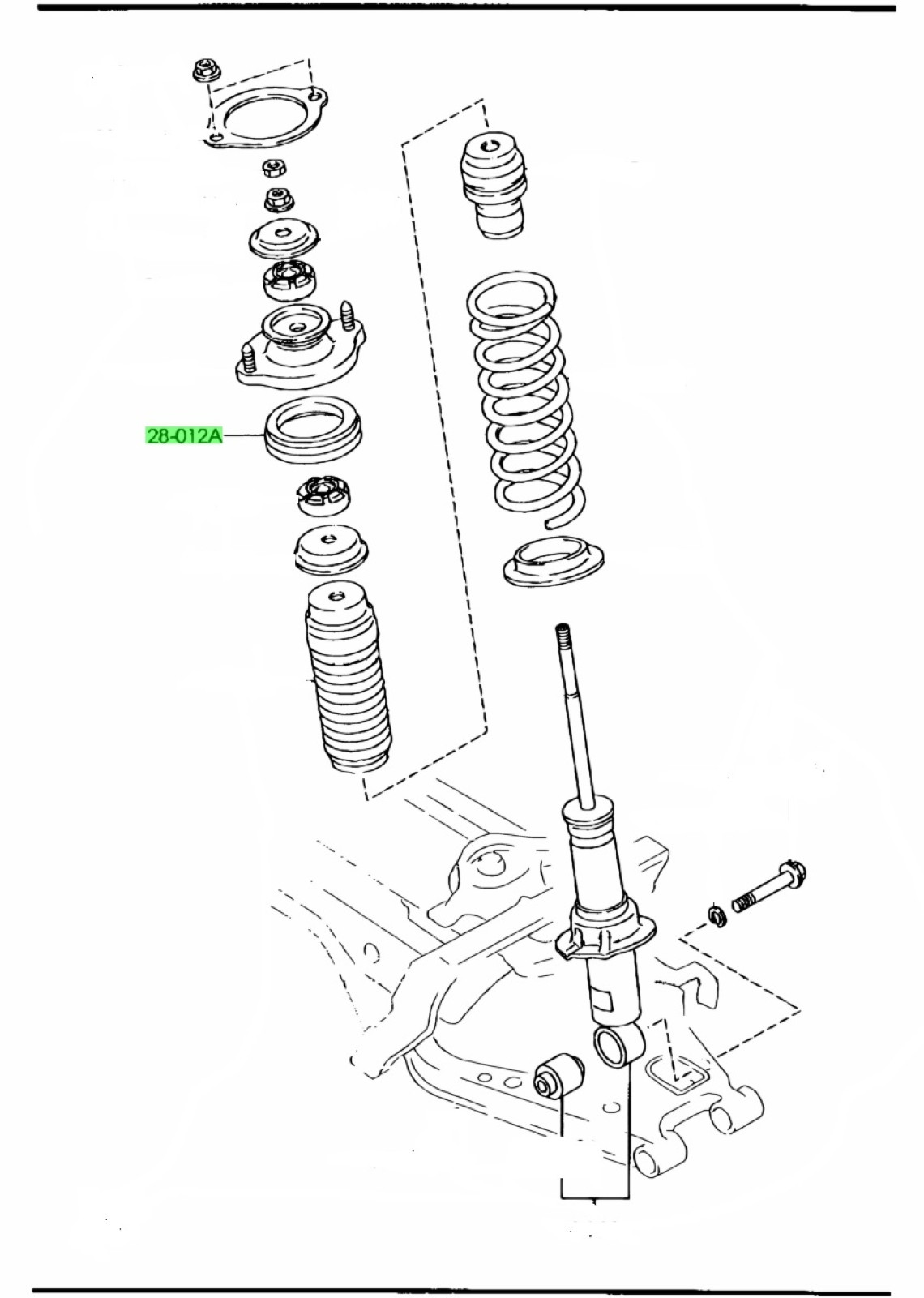 28-012A