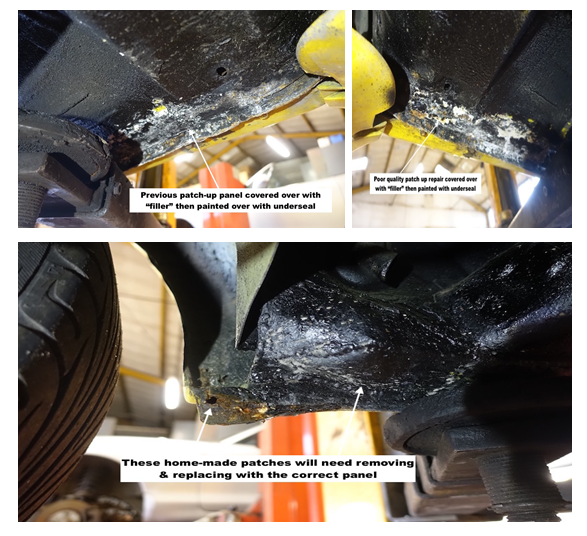 Previous patch-up panel covered over with "filler" then painted over with underseal

Poor quality patch up repair covered over with "filler" then painted with underseal

These home-made patches will need removing & replacing with the correct panel